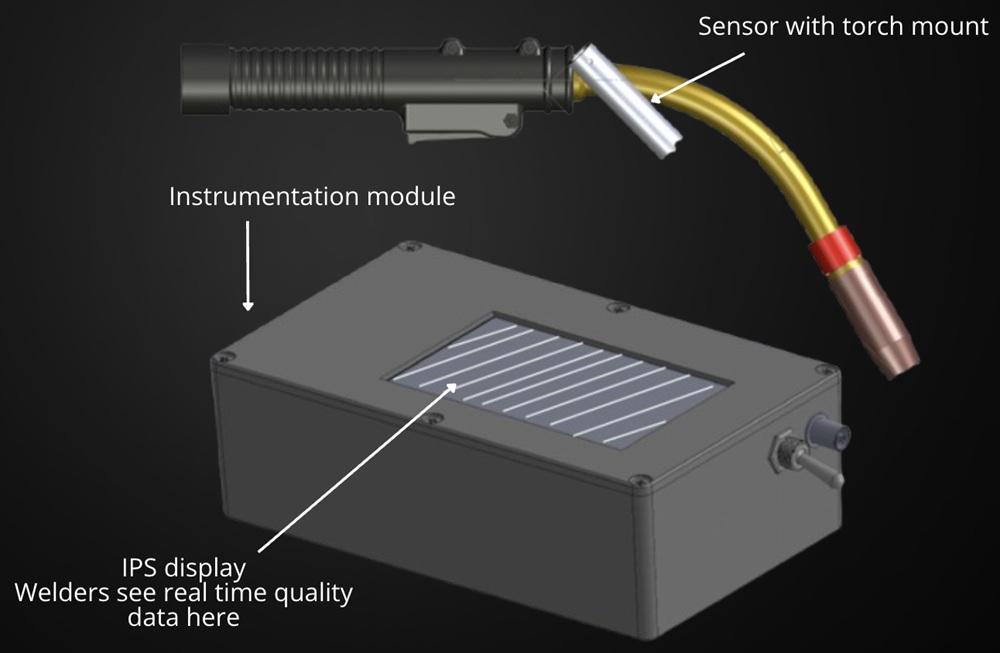 Sensor with torch mount

Instrumentation module

IPS display
Welders see real time quality data here