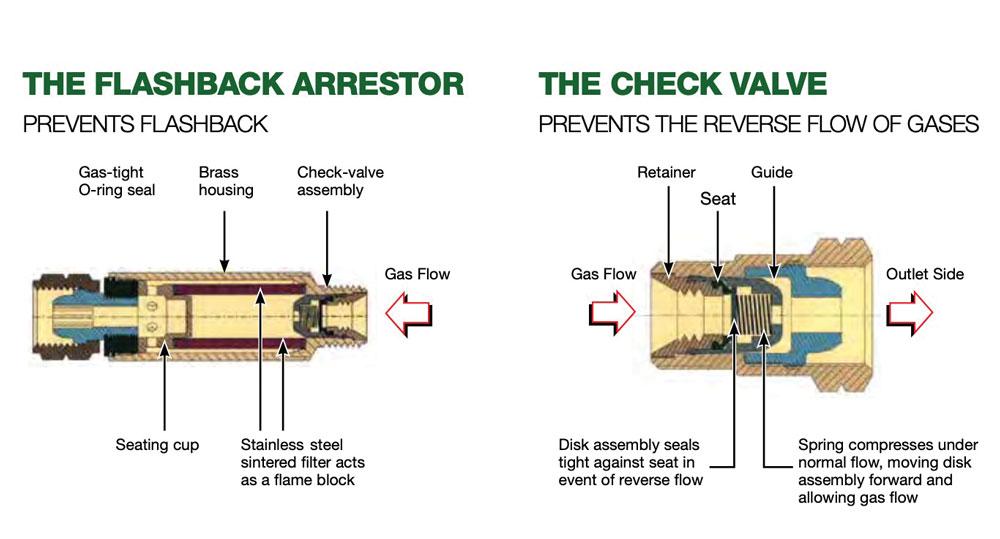 THE FLASHBACK ARRESTOR

PREVENTS FLASHBACK

Gas-tight O-ring seal

Brass housing

Check-valve assembly

Gas Flow

Seating cup

Stainless steel sintered filter acts as a flame block

THE CHECK VALVE

PREVENTS THE REVERSE FLOW OF GASES

Retainer

Seat

Guide

Gas Flow

Outlet Side

Disk assembly seals tight against seat in event of reverse flow

Spring compresses under normal flow, moving disk assembly forward and allowing gas flow