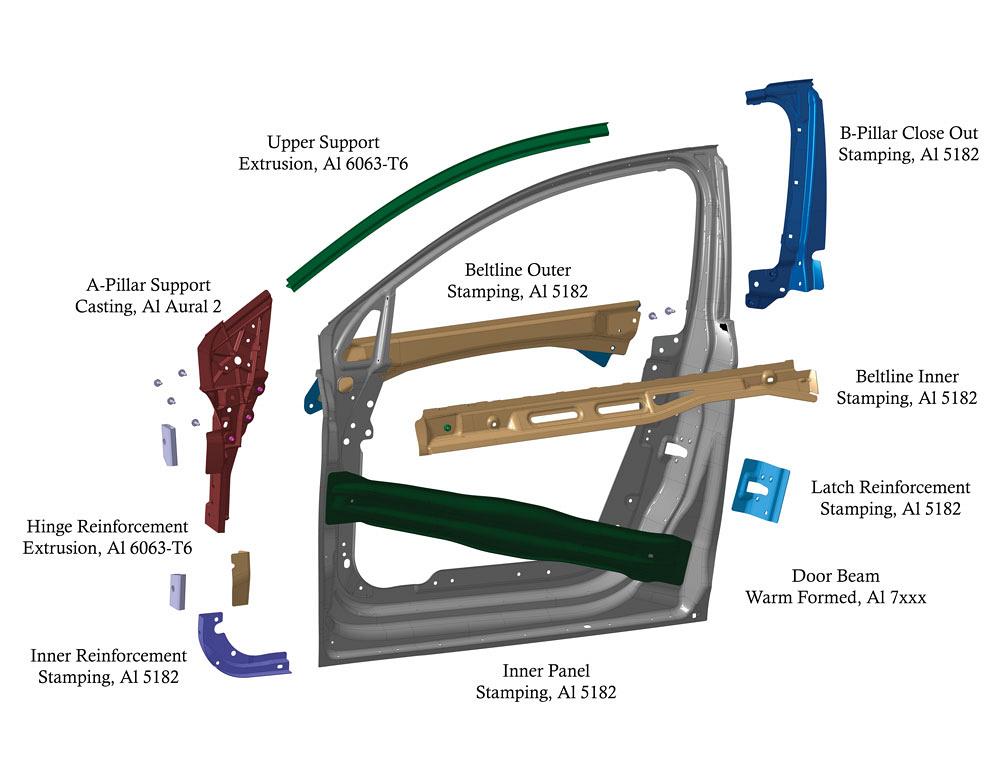 Upper Support
Extrusion, Al 6063-T6

B-Pillar Close Out
Stamping, Al 5182

A-Pillar Support
Casting, Al Aural 2

Beltline Outer
Stamping, Al 5182

Beltline Inner
Stamping, Al 5182

Latch Reinforcement
Stamping, Al 5182

Hinge Reinforcement
Extrusion, Al 6063-T6

Door Beam
Warm Formed, Al 7xxx

Inner Reinforcement
Stamping, Al 5182

Inner Panel
Stamping, Al 5182